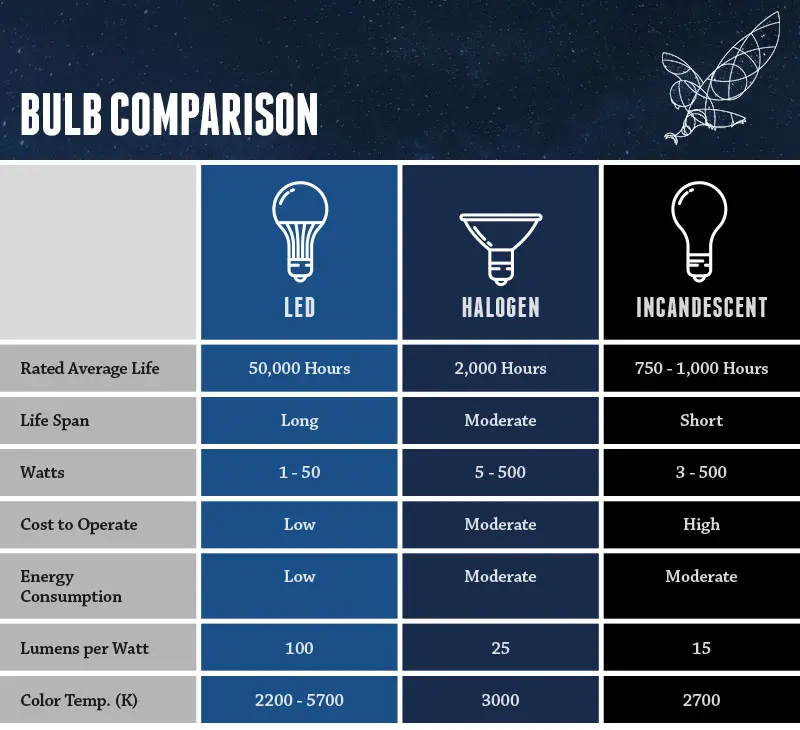 BULB COMPARISON

| | LED | HALOGEN | INCANDESCENT |
|---|---|---|---|
| Rated Average Life | 50,000 Hours | 2,000 Hours | 750 - 1,000 Hours |
| Life Span | Long | Moderate | Short |
| Watts | 1 - 50 | 5 - 500 | 3 - 500 |
| Cost to Operate | Low | Moderate | High |
| Energy Consumption | Low | Moderate | Moderate |
| Lumens per Watt | 100 | 25 | 15 |
| Color Temp. (K) | 2200 - 5700 | 3000 | 2700 |